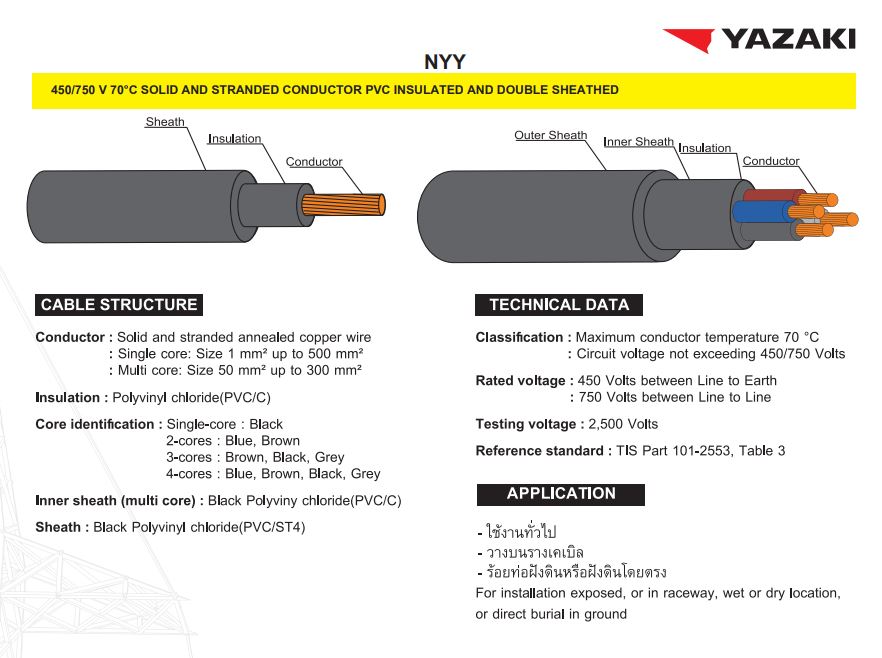 YAZAKI

NYY

450/750 V 70°C SOLID AND STRANDED CONDUCTOR PVC INSULATED AND DOUBLE SHEATHED

Sheath
Insulation
Conductor

Outer Sheath
Inner Sheath
Insulation
Conductor

CABLE STRUCTURE

Conductor : Solid and stranded annealed copper wire
: Single core: Size 1 mm² up to 500 mm²
: Multi core: Size 50 mm² up to 300 mm²

Insulation : Polyvinyl chloride(PVC/C)

Core identification : Single-core : Black
2-cores : Blue, Brown
3-cores : Brown, Black, Grey
4-cores : Blue, Brown, Black, Grey

Inner sheath (multi core) : Black Polyviny chloride(PVC/C)

Sheath : Black Polyvinyl chloride(PVC/ST4)

TECHNICAL DATA

Classification : Maximum conductor temperature 70 °C
: Circuit voltage not exceeding 450/750 Volts

Rated voltage : 450 Volts between Line to Earth
: 750 Volts between Line to Line

Testing voltage : 2,500 Volts

Reference standard : TIS Part 101-2553, Table 3

APPLICATION

- ใช้งานทั่วไป
- วางบนรางเคเบิล
- ร้อยท่อฝังดินหรือฝังดินโดยตรง
For installation exposed, or in raceway, wet or dry location, or direct burial in ground