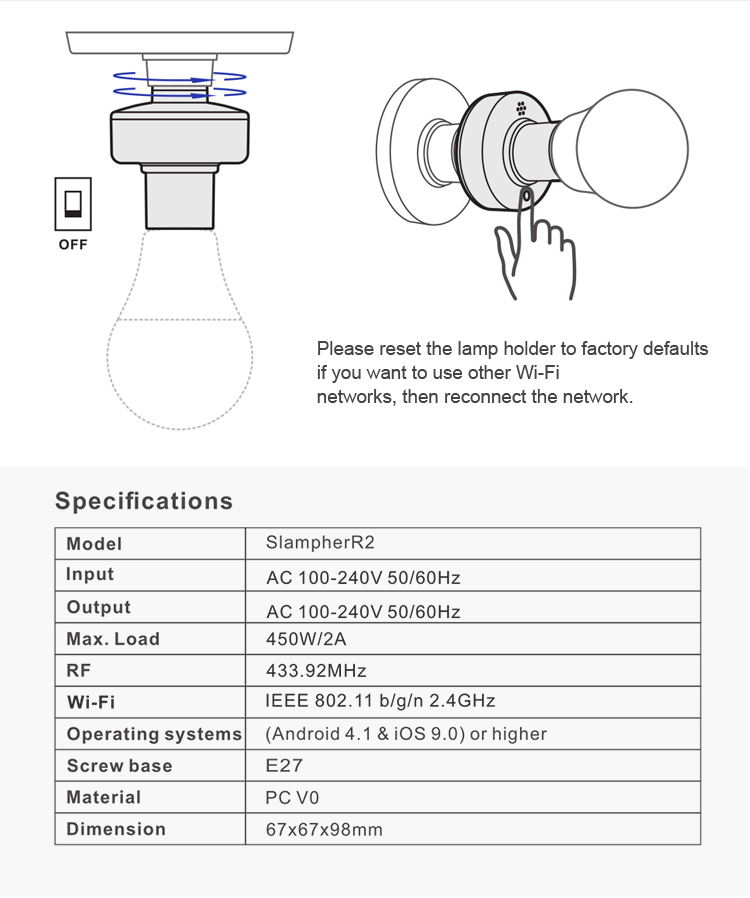 OFF

Please reset the lamp holder to factory defaults if you want to use other Wi-Fi networks, then reconnect the network.

Specifications

| Model | SlampherR2 |
|---|---|
| Input | AC 100-240V 50/60Hz |
| Output | AC 100-240V 50/60Hz |
| Max. Load | 450W/2A |
| RF | 433.92MHz |
| Wi-Fi | IEEE 802.11 b/g/n 2.4GHz |
| Operating systems | (Android 4.1 & iOS 9.0) or higher |
| Screw base | E27 |
| Material | PC V0 |
| Dimension | 67x67x98mm |